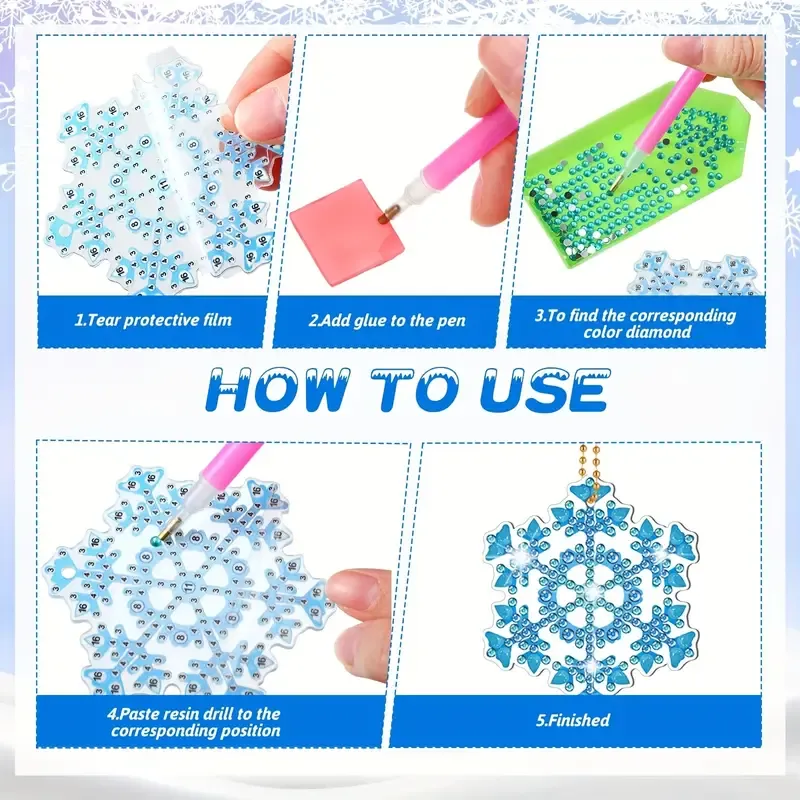 1.Tear protective film

2.Add glue to the pen

3.To find the corresponding color diamond

HOW TO USE

4.Paste resin drill to the corresponding position

5.Finished