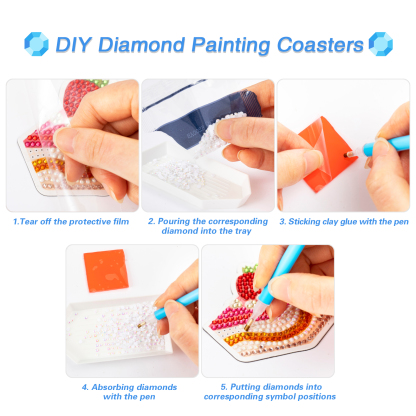 DIY Diamond Painting Coasters

1.Tear off the protective film

2. Pouring the corresponding diamond into the tray

3. Sticking clay glue with the pen

4. Absorbing diamonds with the pen

5. Putting diamonds into corresponding symbol positions