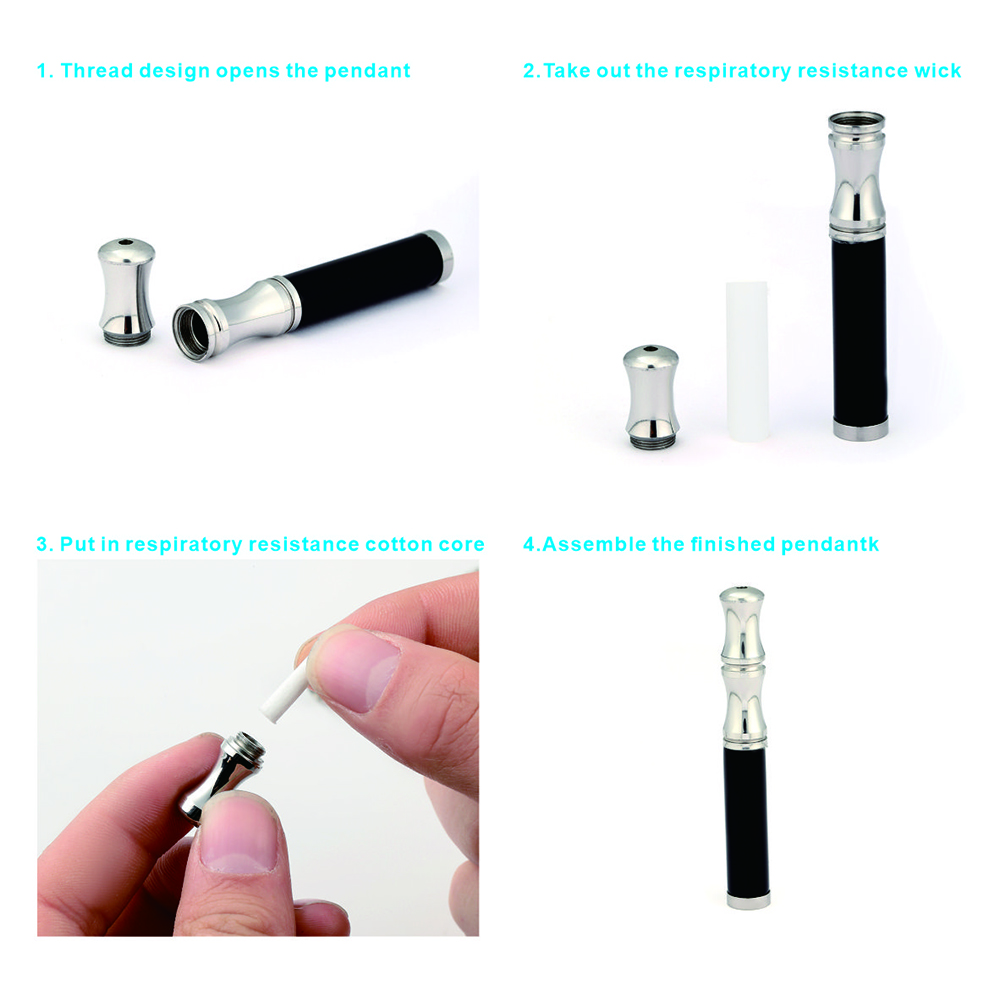 1. Thread design opens the pendant

2.Take out the respiratory resistance wick

3. Put in respiratory resistance cotton core

4.Assemble the finished pendantk