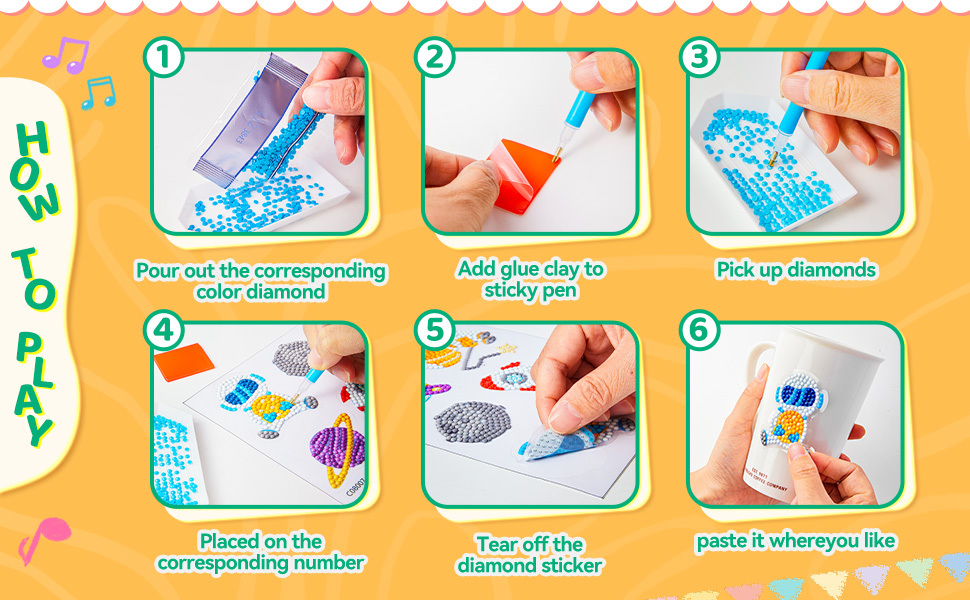 HOW TO PLAY

1
Pour out the corresponding color diamond

2
Add glue clay to sticky pen

3
Pick up diamonds

4
Placed on the corresponding number

5
Tear off the diamond sticker

6
paste it whereyou like