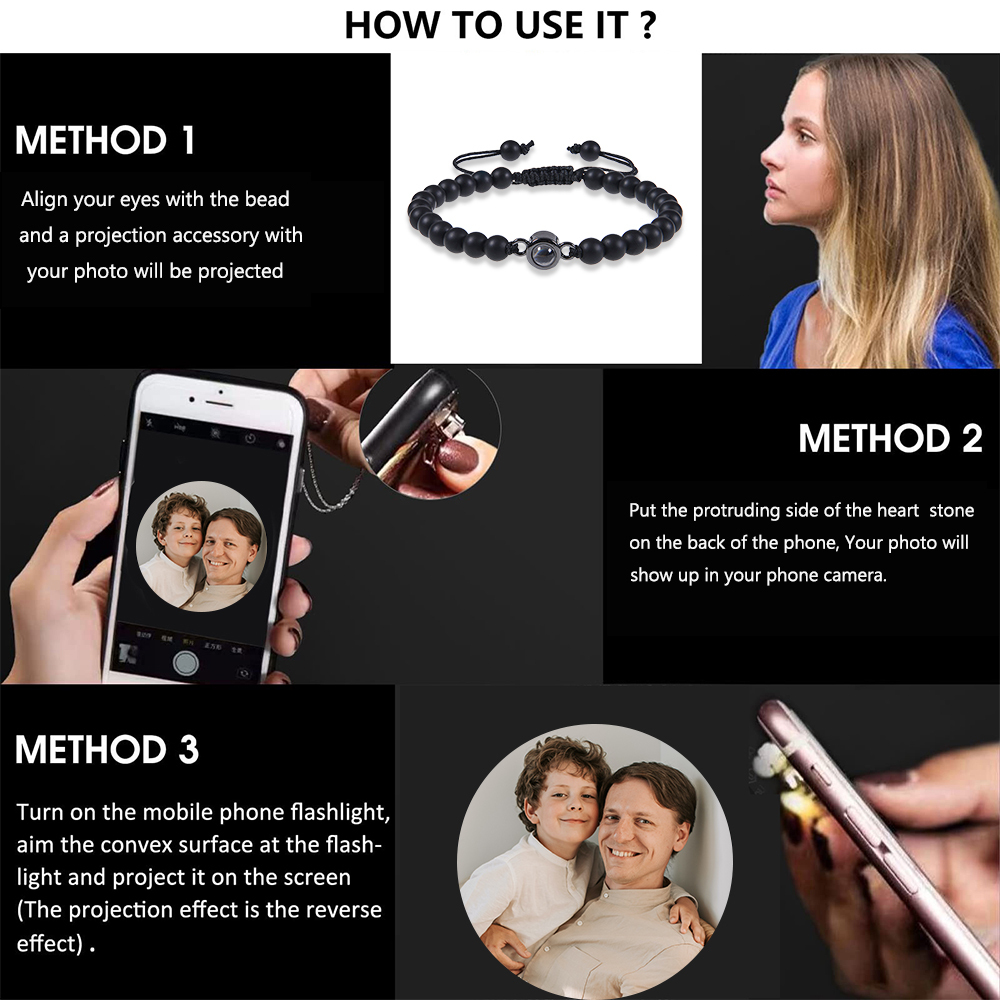 HOW TO USE IT ?

METHOD 1

Align your eyes with the bead and a projection accessory with your photo will be projected

METHOD 2

Put the protruding side of the heart stone on the back of the phone, Your photo will show up in your phone camera.

METHOD 3

Turn on the mobile phone flashlight, aim the convex surface at the flashlight and project it on the screen (The projection effect is the reverse effect) .