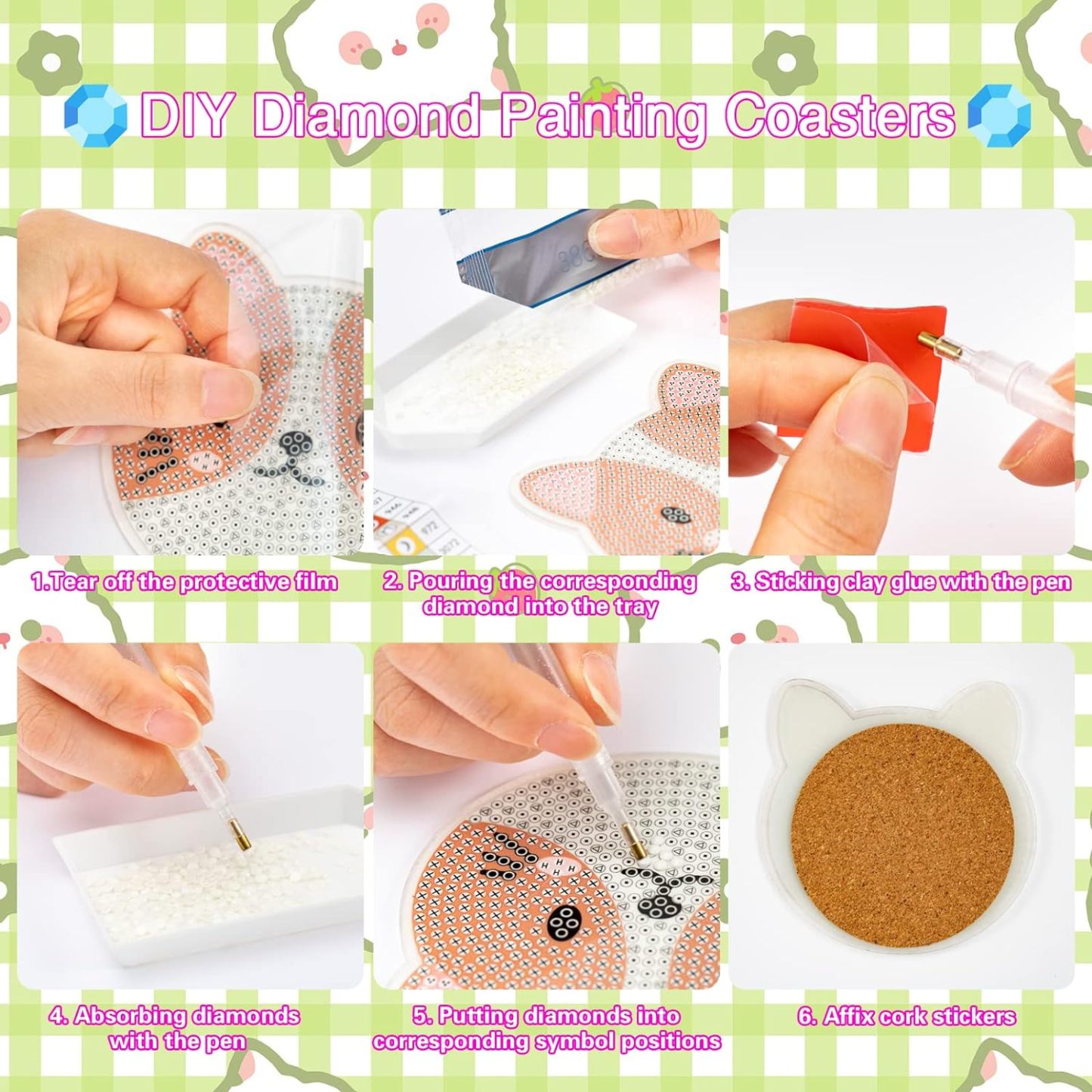 DIY Diamond Painting Coasters

1.Tear off the protective film

2. Pouring the corresponding diamond into the tray

3. Sticking clay glue with the pen

4. Absorbing diamonds with the pen

5. Putting diamonds into corresponding symbol positions

6. Affix cork stickers