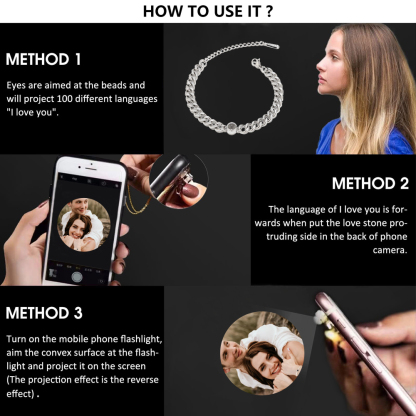 HOW TO USE IT ?

METHOD 1

Eyes are aimed at the beads and will project 100 different languages "I love you".

METHOD 2

The language of I love you is forwards when put the love stone protruding side in the back of phone camera.

METHOD 3

Turn on the mobile phone flashlight, aim the convex surface at the flashlight and project it on the screen (The projection effect is the reverse effect) .